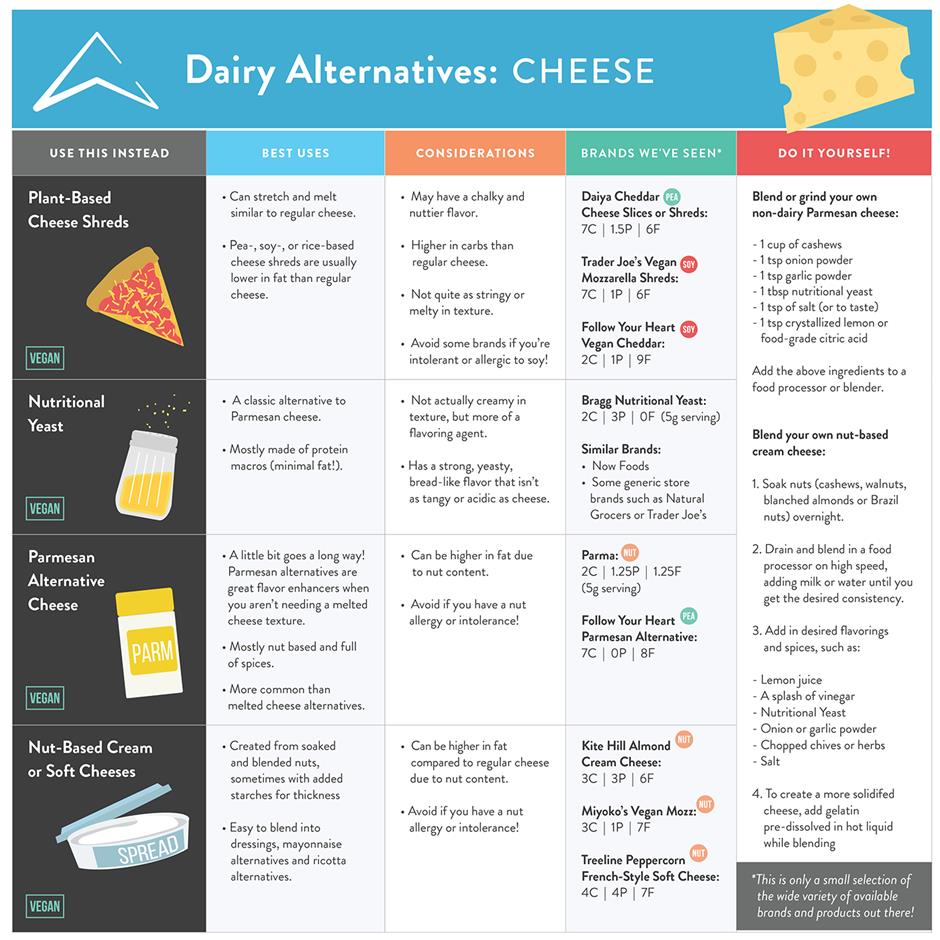 Dairy Alternatives: CHEESE

| USE THIS INSTEAD | BEST USES | CONSIDERATIONS | BRANDS WE'VE SEEN* |
|---|---|---|---|
| Plant-Based Cheese Shreds VEGAN | • Can stretch and melt similar to regular cheese. • Pea-, soy-, or rice-based cheese shreds are usually lower in fat than regular cheese. | • May have a chalky and nuttier flavor. • Higher in carbs than regular cheese. • Not quite as stringy or melty in texture. • Avoid some brands if you're intolerant or allergic to soy! | Daiya Cheddar PEA Cheese Slices or Shreds: 7C \| 1.5P \| 6F Trader Joe's Vegan SOY Mozzarella Shreds: 7C \| 1P \| 6F Follow Your Heart SOY Vegan Cheddar: 2C \| 1P \| 9F |
| Nutritional Yeast VEGAN | • A classic alternative to Parmesan cheese. • Mostly made of protein macros (minimal fat!). | • Not actually creamy in texture, but more of a flavoring agent. • Has a strong, yeasty, bread-like flavor that isn't as tangy or acidic as cheese. | Bragg Nutritional Yeast: 2C \| 3P \| 0F (5g serving) Similar Brands: • Now Foods • Some generic store brands such as Natural Grocers or Trader Joe's |
| Parmesan Alternative Cheese PARM VEGAN | • A little bit goes a long way! Parmesan alternatives are great flavor enhancers when you aren't needing a melted cheese texture. • Mostly nut based and full of spices. • More common than melted cheese alternatives. | • Can be higher in fat due to nut content. • Avoid if you have a nut allergy or intolerance! | Parma: NUT 2C \| 1.25P \| 1.25F (5g serving) Follow Your Heart PEA Parmesan Alternative: 7C \| 0P \| 8F |
| Nut-Based Cream or Soft Cheeses SPREAD VEGAN | • Created from soaked and blended nuts, sometimes with added starches for thickness • Easy to blend into dressings, mayonnaise alternatives and ricotta alternatives. | • Can be higher in fat compared to regular cheese due to nut content. • Avoid if you have a nut allergy or intolerance! | Kite Hill Almond NUT Cream Cheese: 3C \| 3P \| 6F Miyoko's Vegan Mozz: NUT 3C \| 1P \| 7F Treeline Peppercorn NUT French-Style Soft Cheese: 4C \| 4P \| 7F |

DO IT YOURSELF!

Blend or grind your own non-dairy Parmesan cheese:

- 1 cup of cashews
- 1 tsp onion powder
- 1 tsp garlic powder
- 1 tbsp nutritional yeast
- 1 tsp of salt (or to taste)
- 1 tsp crystallized lemon or food-grade citric acid

Add the above ingredients to a food processor or blender.

Blend your own nut-based cream cheese:

1. Soak nuts (cashews, walnuts, blanched almonds or Brazil nuts) overnight.

2. Drain and blend in a food processor on high speed, adding milk or water until you get the desired consistency.

3. Add in desired flavorings and spices, such as:

- Lemon juice
- A splash of vinegar
- Nutritional Yeast
- Onion or garlic powder
- Chopped chives or herbs
- Salt

4. To create a more solidifed cheese, add gelatin pre-dissolved in hot liquid while blending

*This is only a small selection of the wide variety of available brands and products out there!